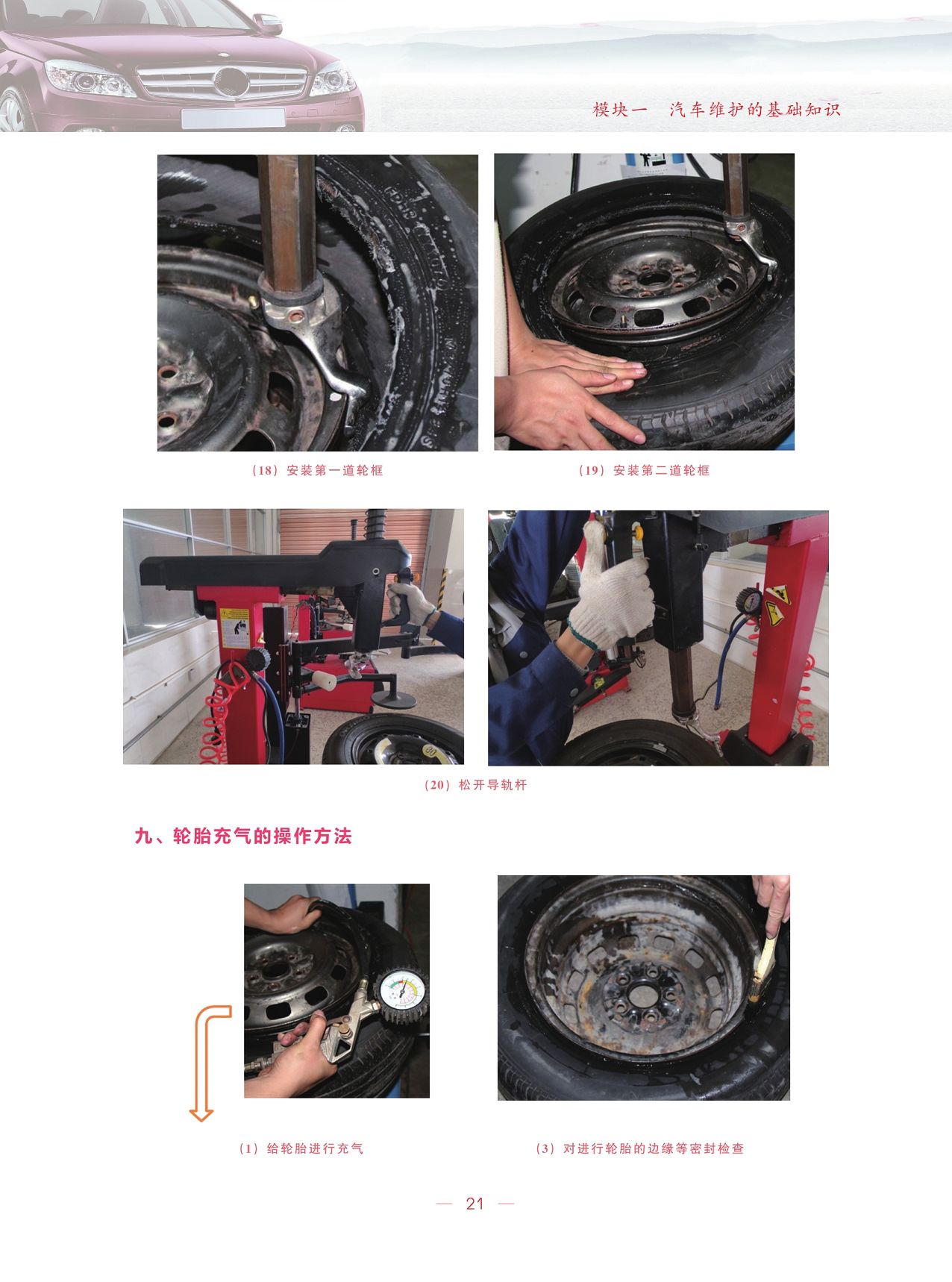 模块一　汽车维护的基础知识

（18）安装第一道轮框

（19）安装第二道轮框

（20）松开导轨杆

九、轮胎充气的操作方法

（1）给轮胎进行充气

（3）对进行轮胎的边缘等密封检查

— 21 —