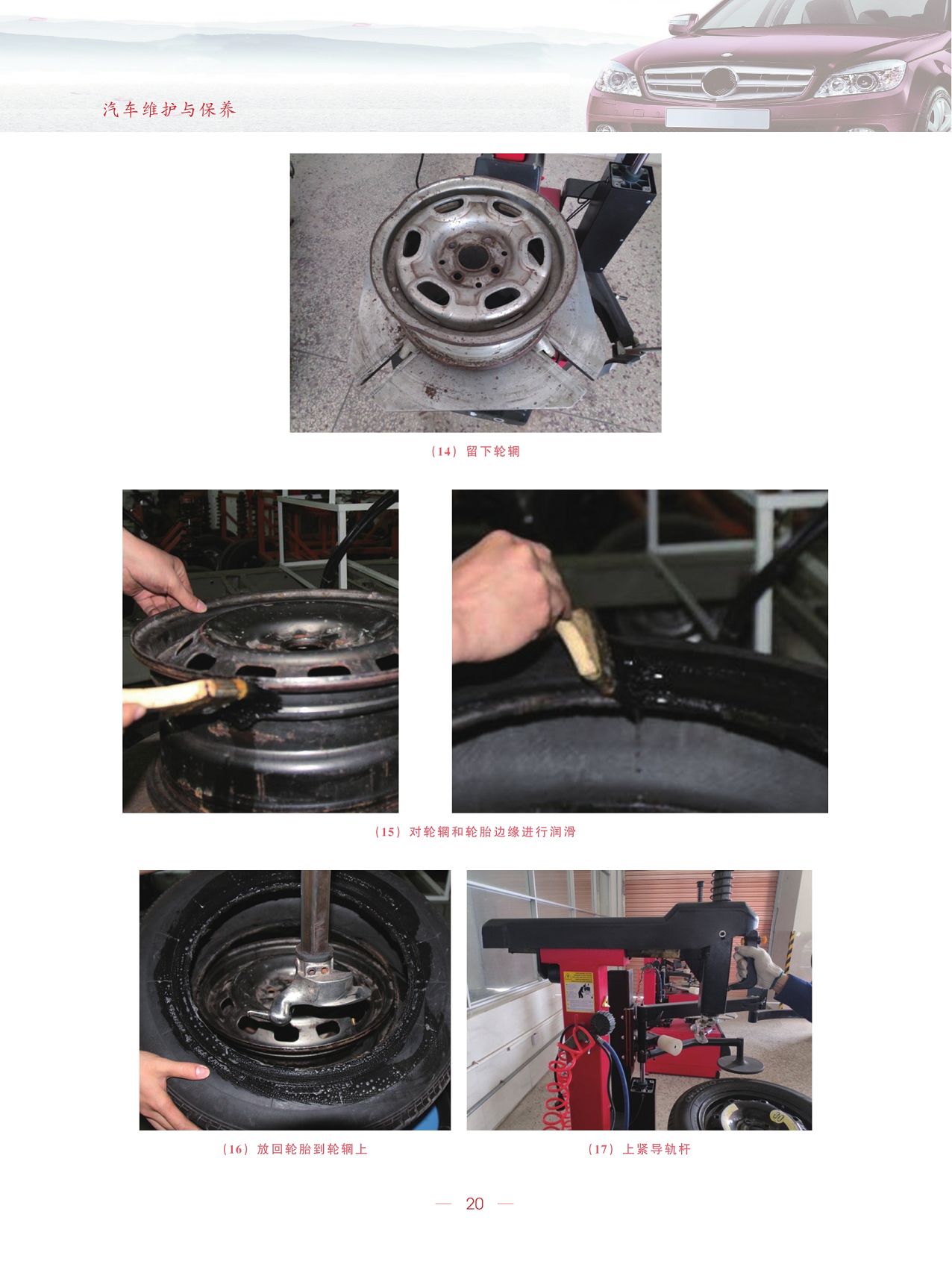 汽车维护与保养

（14）留下轮辋

（15）对轮辋和轮胎边缘进行润滑

（16）放回轮胎到轮辋上

（17）上紧导轨杆

— 20 —